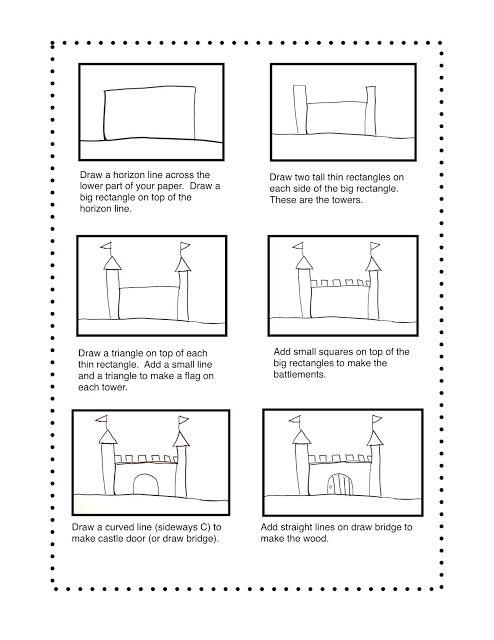 Draw a horizon line across the lower part of your paper. Draw a big rectangle on top of the horizon line.

Draw two tall thin rectangles on each side of the big rectangle. These are the towers.

Draw a triangle on top of each thin rectangle. Add a small line and a triangle to make a flag on each tower.

Add small squares on top of the big rectangles to make the battlements.

Draw a curved line (sideways C) to make castle door (or draw bridge).

Add straight lines on draw bridge to make the wood.